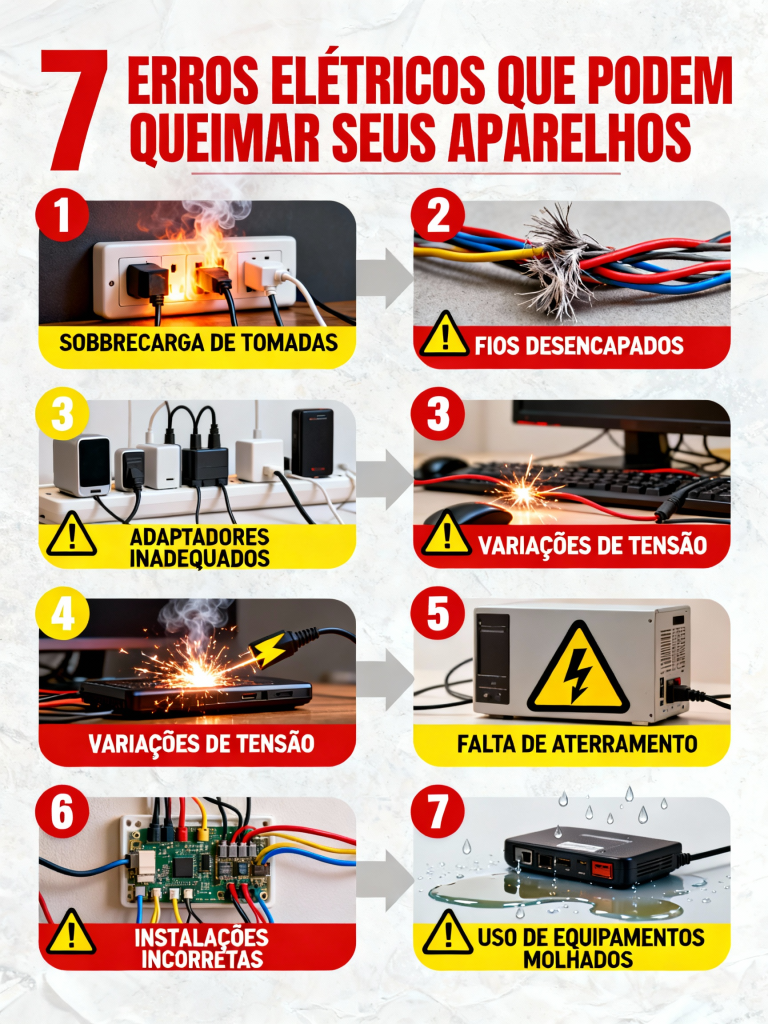 7 ERROS ELÉTRICOS QUE PODEM QUEIMAR SEUS APARELHOS

1
SOBBRECARGA DE TOMADAS

2
FIOS DESENCAPADOS

3
ADAPTADORES INADEQUADOS

3
VARIAÇÕES DE TENSÃO

4
VARIAÇÕES DE TENSÃO

5
FALTA DE ATERRAMENTO

6
INSTALAÇÕES INCORRETAS

7
USO DE EQUIPAMENTOS MOLHADOS